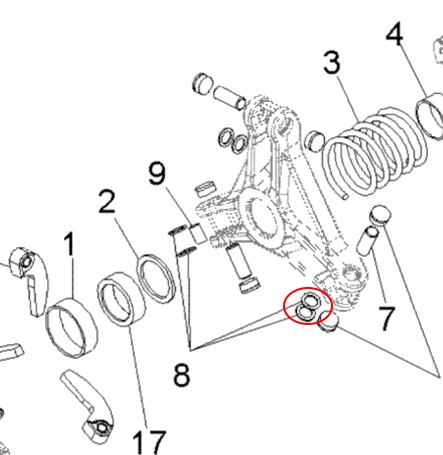 4
3
9
2
1
7
8
17