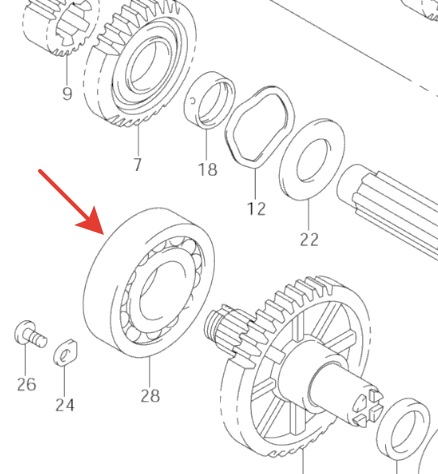 9

7

18

12

22

26

24

28